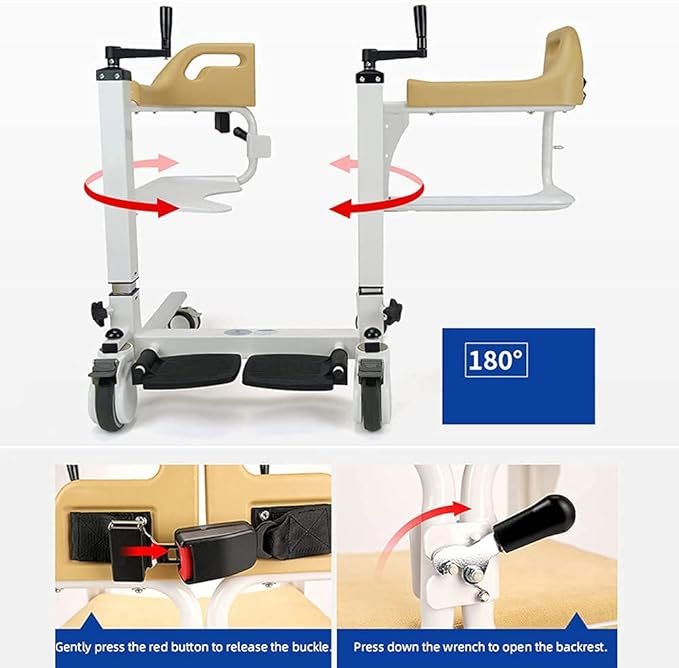 180°

Gently press the red button to release the buckle.

Press down the wrench to open the backrest.